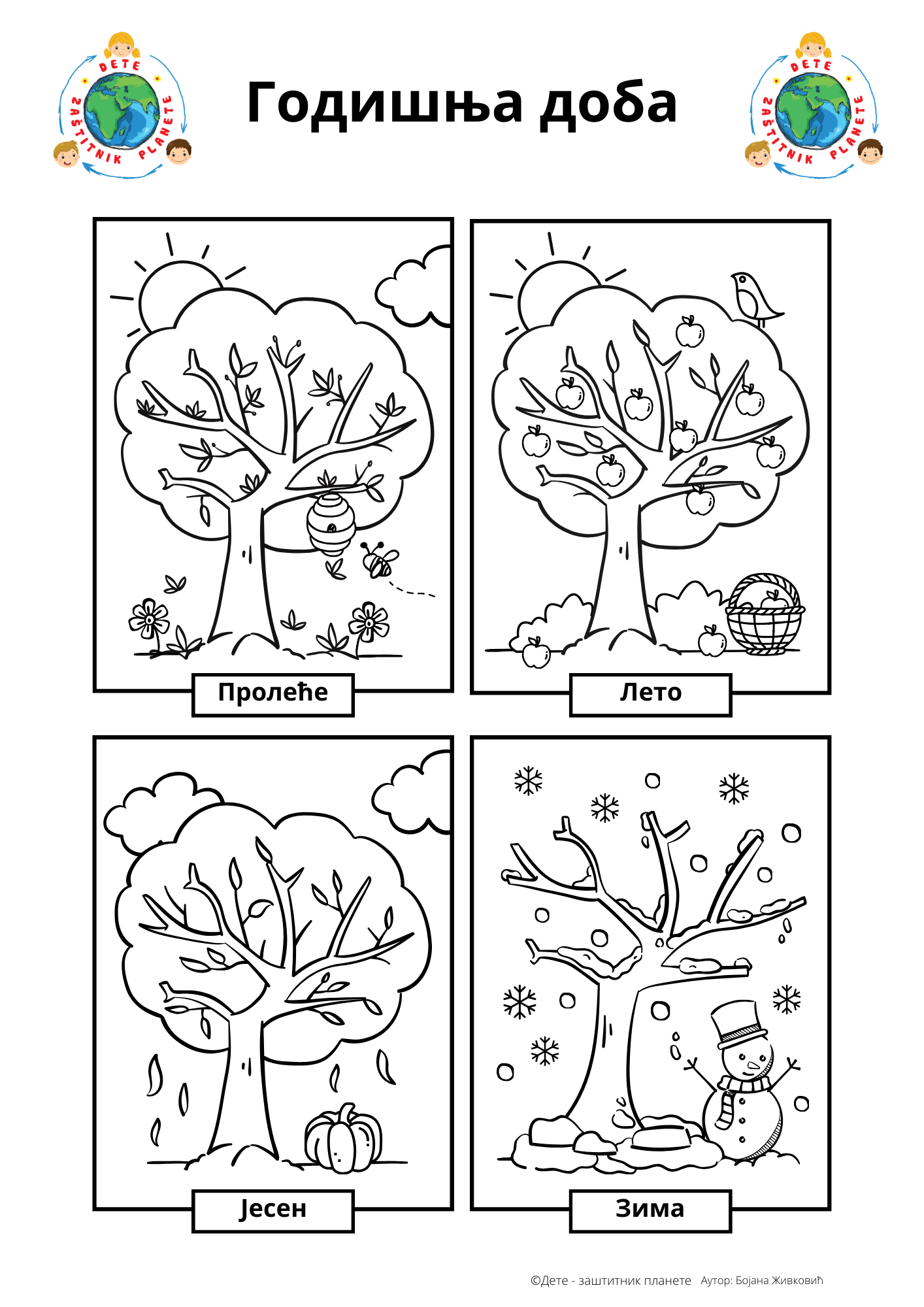 DETE ZAŠTITNIK PLANETE

Годишња доба

DETE ZAŠTITNIK PLANETE

Пролеће

Лето

Јесен

Зима

©Дете - заштитник планете Аутор: Бојана Живковић